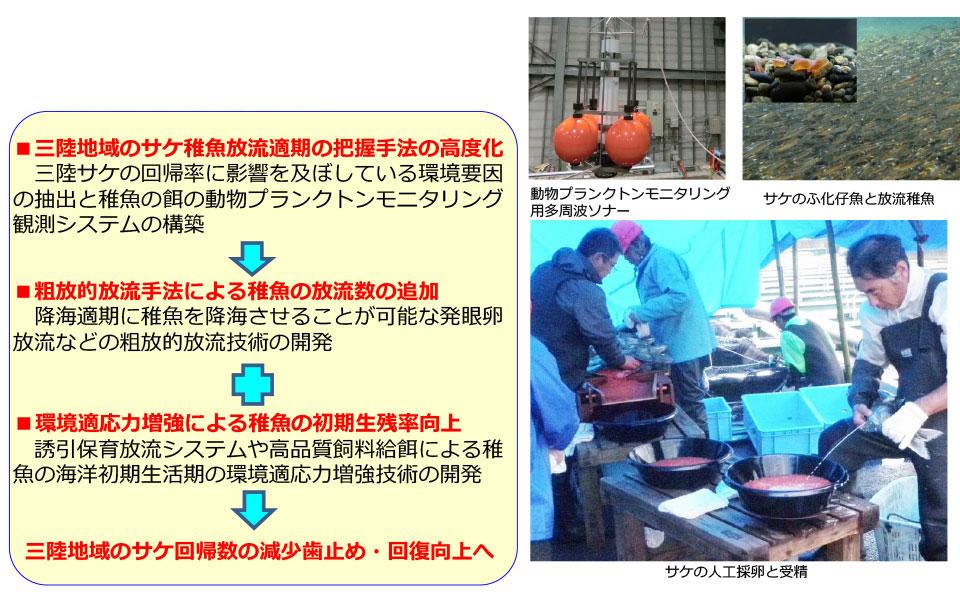 ■三陸地域のサケ稚魚放流適期の把握手法の高度化
三陸サケの回帰率に影響を及ぼしている環境要因の抽出と稚魚の餌の動物プランクトンモニタリング観測システムの構築

■粗放的放流手法による稚魚の放流数の追加
降海適期に稚魚を降海させることが可能な発眼卵放流などの粗放的放流技術の開発

■環境適応力増強による稚魚の初期生残率向上
誘引保育放流システムや高品質飼料給餌による稚魚の海洋初期生活期の環境適応力増強技術の開発

三陸地域のサケ回帰数の減少歯止め・回復向上へ

動物プランクトンモニタリング用多周波ソナー

サケのふ化仔魚と放流稚魚

サケの人工採卵と受精